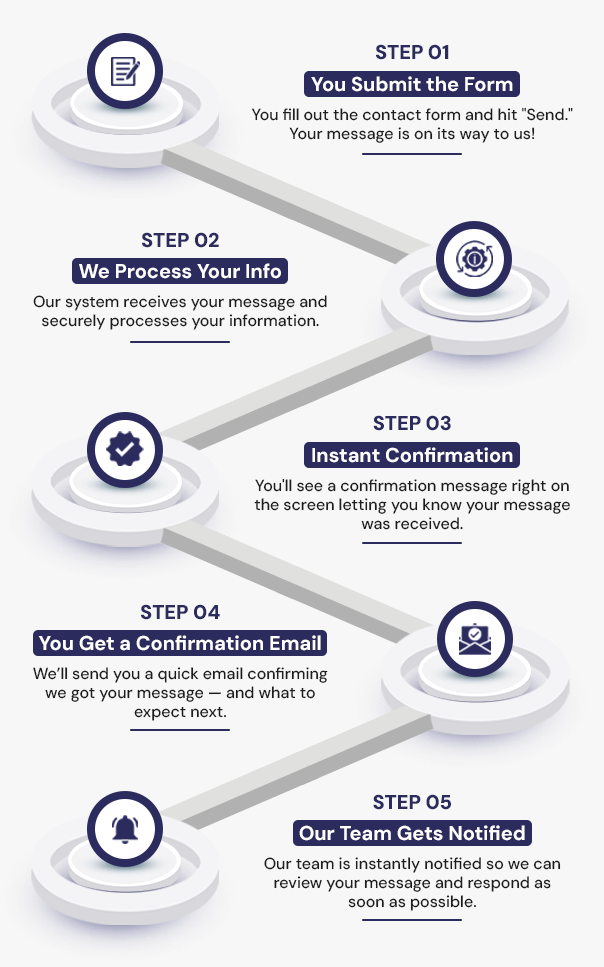 STEP 01

You Submit the Form

You fill out the contact form and hit "Send." Your message is on its way to us!

STEP 02

We Process Your Info

Our system receives your message and securely processes your information.

STEP 03

Instant Confirmation

You'll see a confirmation message right on the screen letting you know your message was received.

STEP 04

You Get a Confirmation Email

We'll send you a quick email confirming we got your message — and what to expect next.

STEP 05

Our Team Gets Notified

Our team is instantly notified so we can review your message and respond as soon as possible.